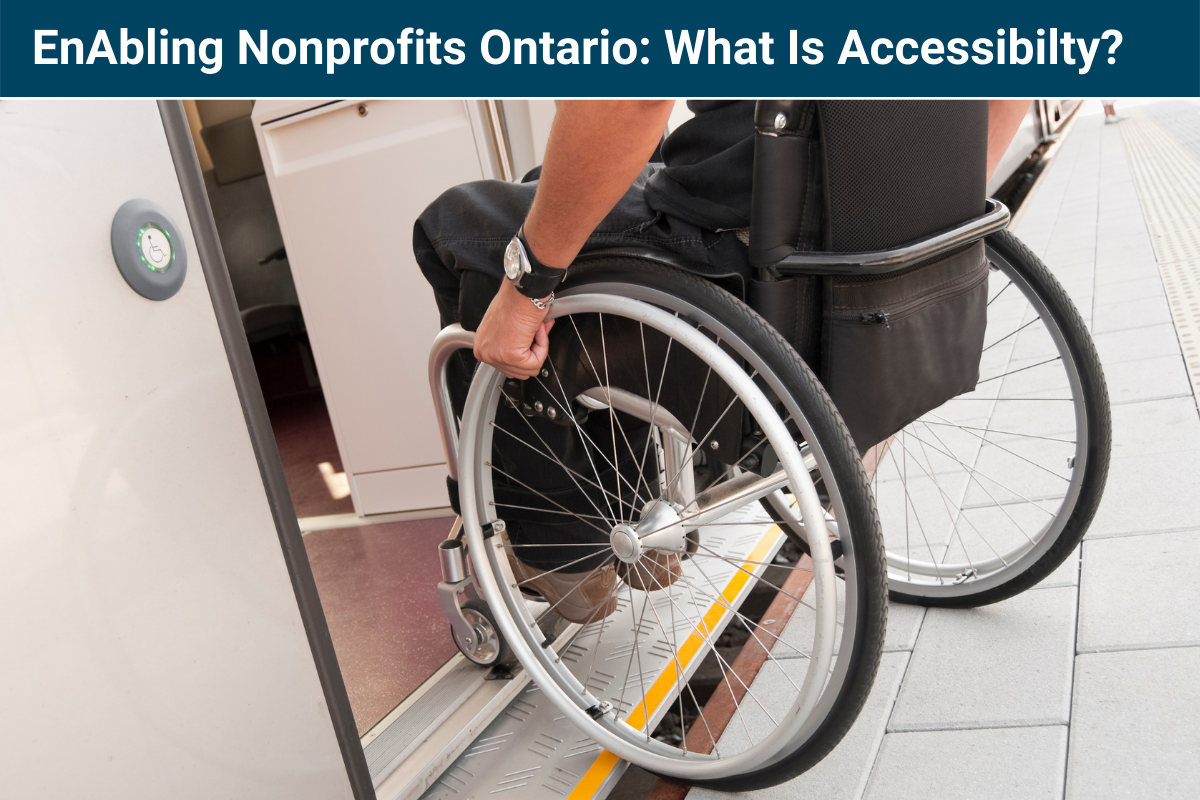 EnAbling Nonprofits Ontario: What Is Accessibilty?